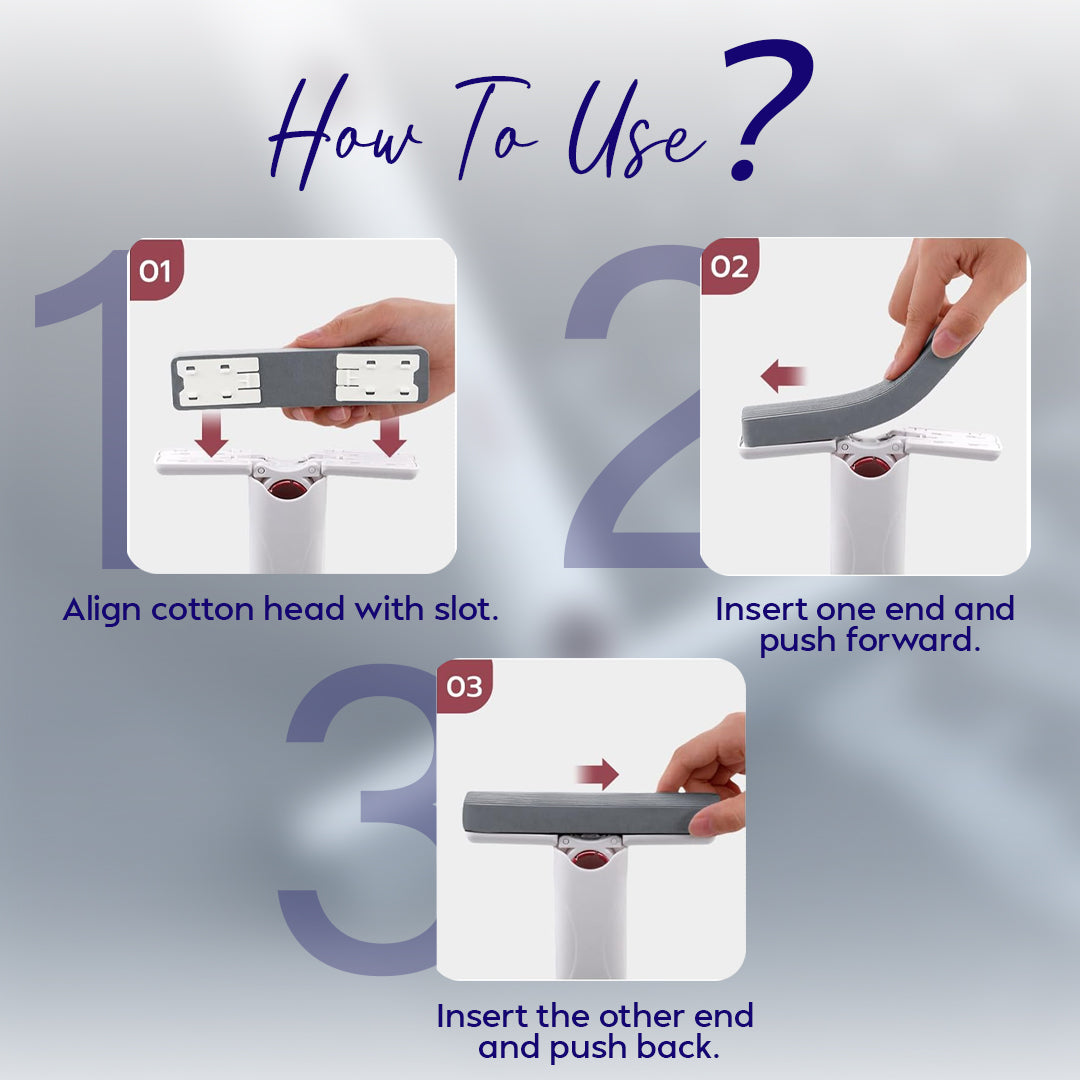 How To Use?

1
01

Align cotton head with slot.

2
02

Insert one end and push forward.

3
03

Insert the other end and push back.